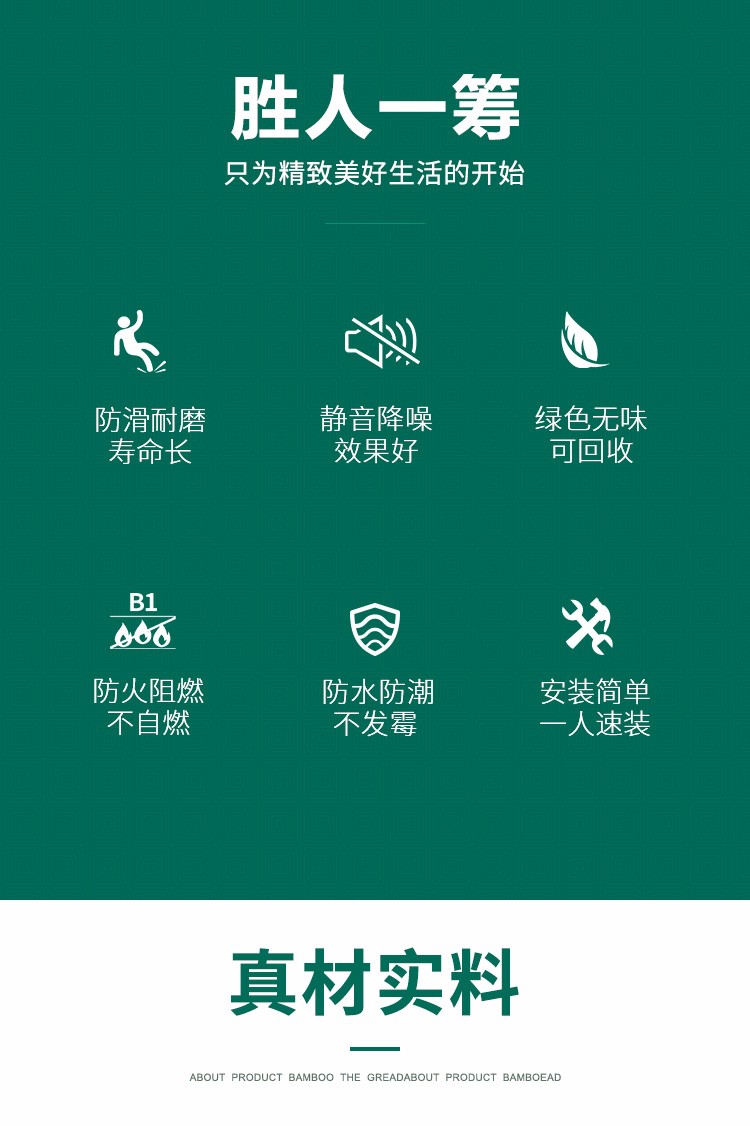 胜人一筹

只为精致美好生活的开始

防滑耐磨
寿命长

静音降噪
效果好

绿色无味
可回收

B1

防火阻燃
不自燃

防水防潮
不发霉

安装简单
一人速装

真材实料

ABOUT PRODUCT BAMBOO THE GREADABOUT PRODUCT BAMBOEAD