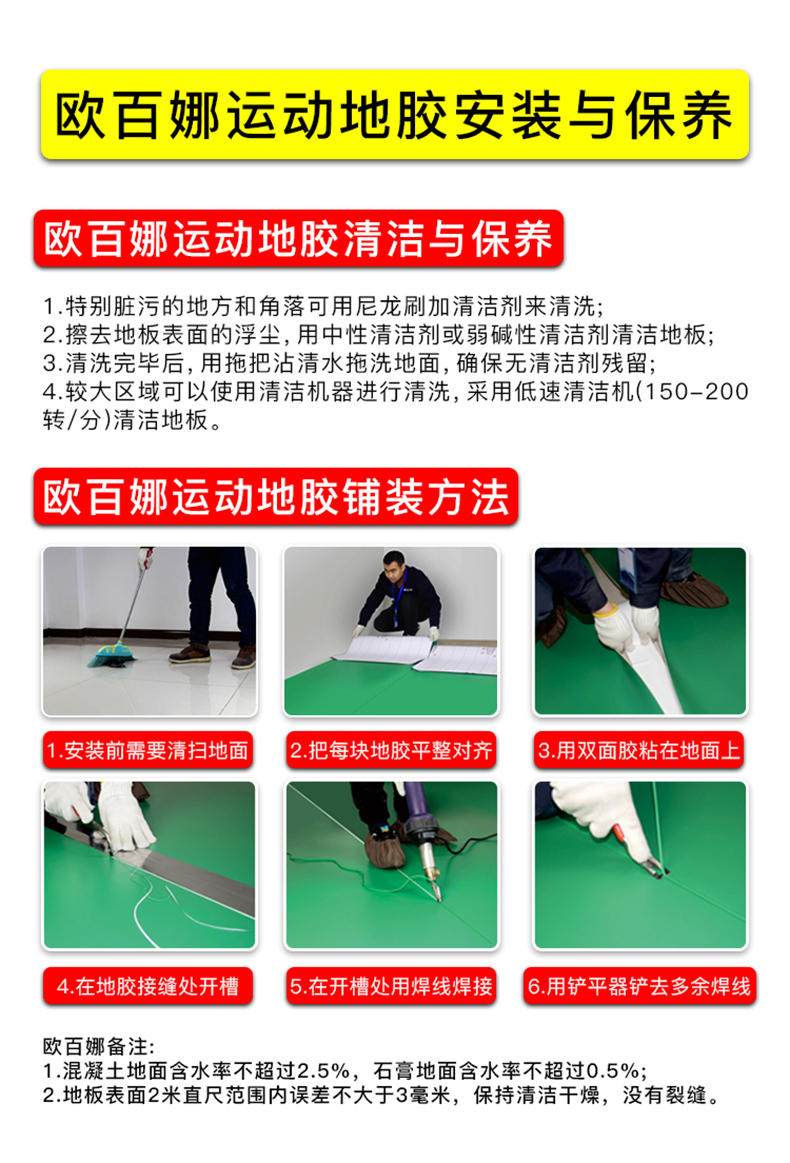 欧百娜运动地胶安装与保养

欧百娜运动地胶清洁与保养

1.特别脏污的地方和角落可用尼龙刷加清洁剂来清洗;
2.擦去地板表面的浮尘,用中性清洁剂或弱碱性清洁剂清洁地板;
3.清洗完毕后,用拖把沾清水拖洗地面,确保无清洁剂残留;
4.较大区域可以使用清洁机器进行清洗,采用低速清洁机(150-200转/分)清洁地板。

欧百娜运动地胶铺装方法

1.安装前需要清扫地面

2.把每块地胶平整对齐

3.用双面胶粘在地面上

4.在地胶接缝处开槽

5.在开槽处用焊线焊接

6.用铲平器铲去多余焊线

欧百娜备注:
1.混凝土地面含水率不超过2.5%,石膏地面含水率不超过0.5%;
2.地板表面2米直尺范围内误差不大于3毫米,保持清洁干燥,没有裂缝。