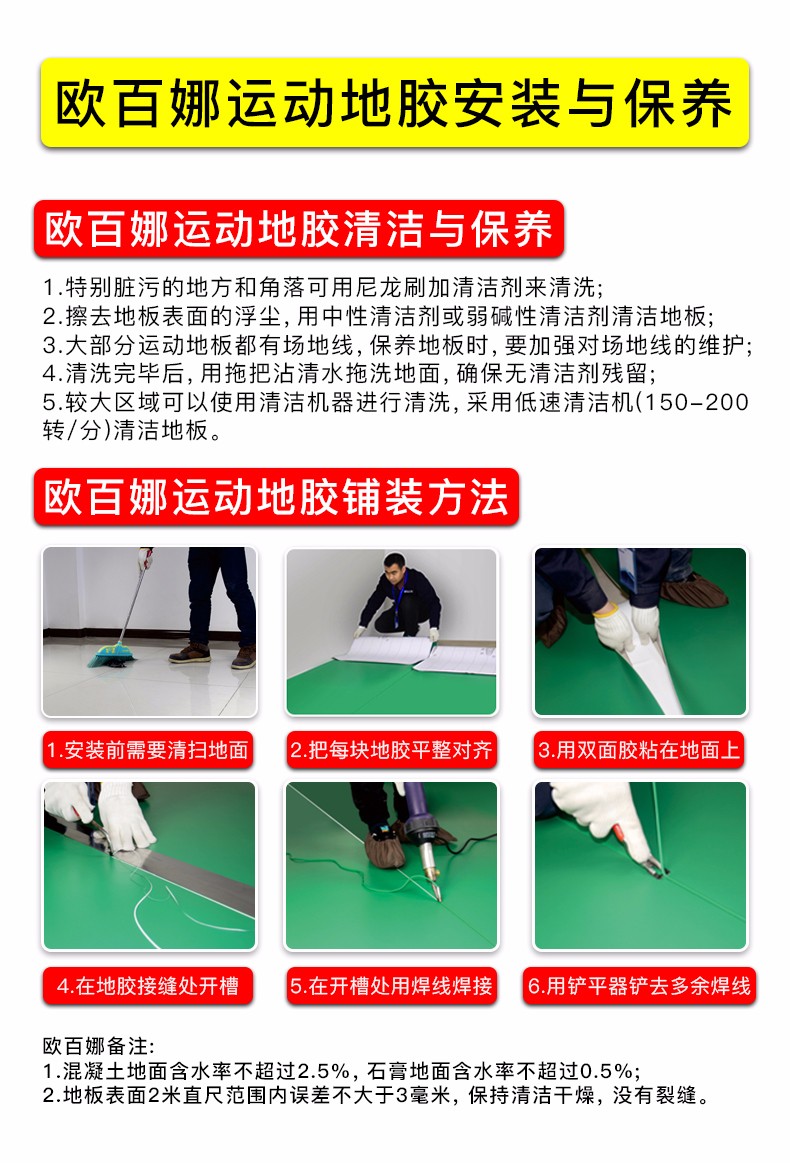 欧百娜运动地胶安装与保养

欧百娜运动地胶清洁与保养

1.特别脏污的地方和角落可用尼龙刷加清洁剂来清洗;
2.擦去地板表面的浮尘,用中性清洁剂或弱碱性清洁剂清洁地板;
3.大部分运动地板都有场地线,保养地板时,要加强对场地线的维护;
4.清洗完毕后,用拖把沾清水拖洗地面,确保无清洁剂残留;
5.较大区域可以使用清洁机器进行清洗,采用低速清洁机(150-200转/分)清洁地板。

欧百娜运动地胶铺装方法

1.安装前需要清扫地面

2.把每块地胶平整对齐

3.用双面胶粘在地面上

4.在地胶接缝处开槽

5.在开槽处用焊线焊接

6.用铲平器铲去多余焊线

欧百娜备注:
1.混凝土地面含水率不超过2.5%,石膏地面含水率不超过0.5%;
2.地板表面2米直尺范围内误差不大于3毫米,保持清洁干燥,没有裂缝。