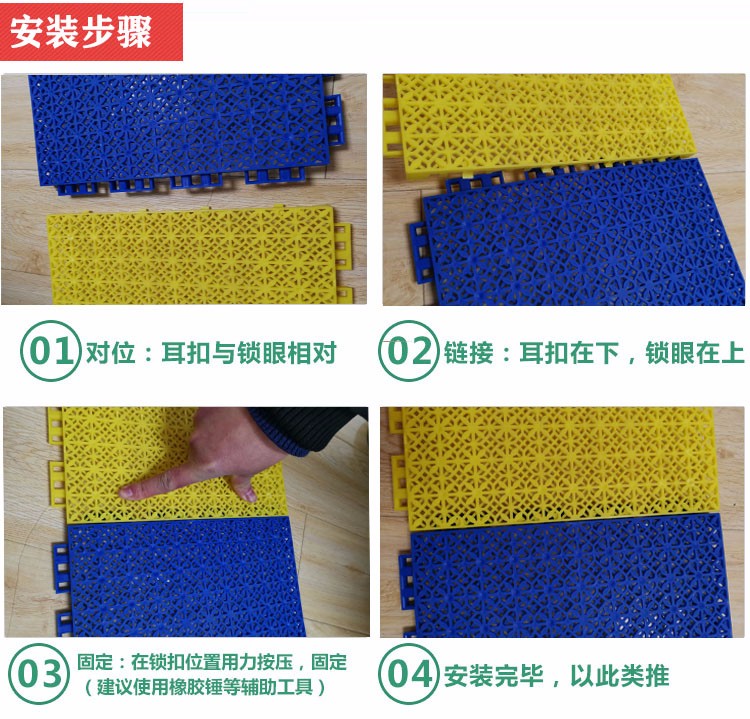 安装步骤

01 对位：耳扣与锁眼相对

02 链接：耳扣在下，锁眼在上

03 固定：在锁扣位置用力按压，固定（建议使用橡胶锤等辅助工具）

04 安装完毕，以此类推