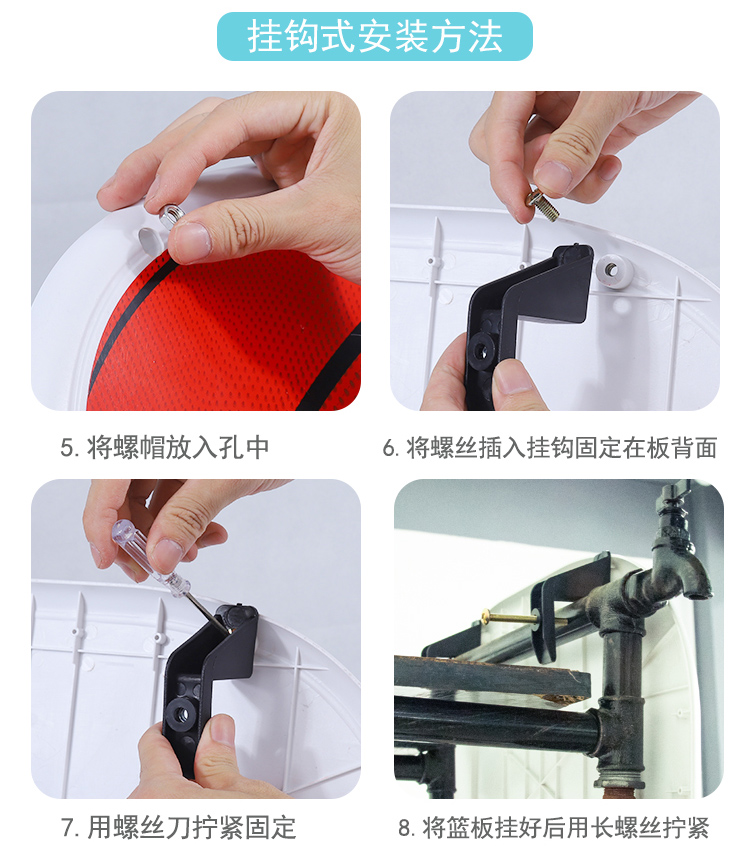 挂钩式安装方法

5. 将螺帽放入孔中

6. 将螺丝插入挂钩固定在板背面

7. 用螺丝刀拧紧固定

8. 将篮板挂好后用长螺丝拧紧