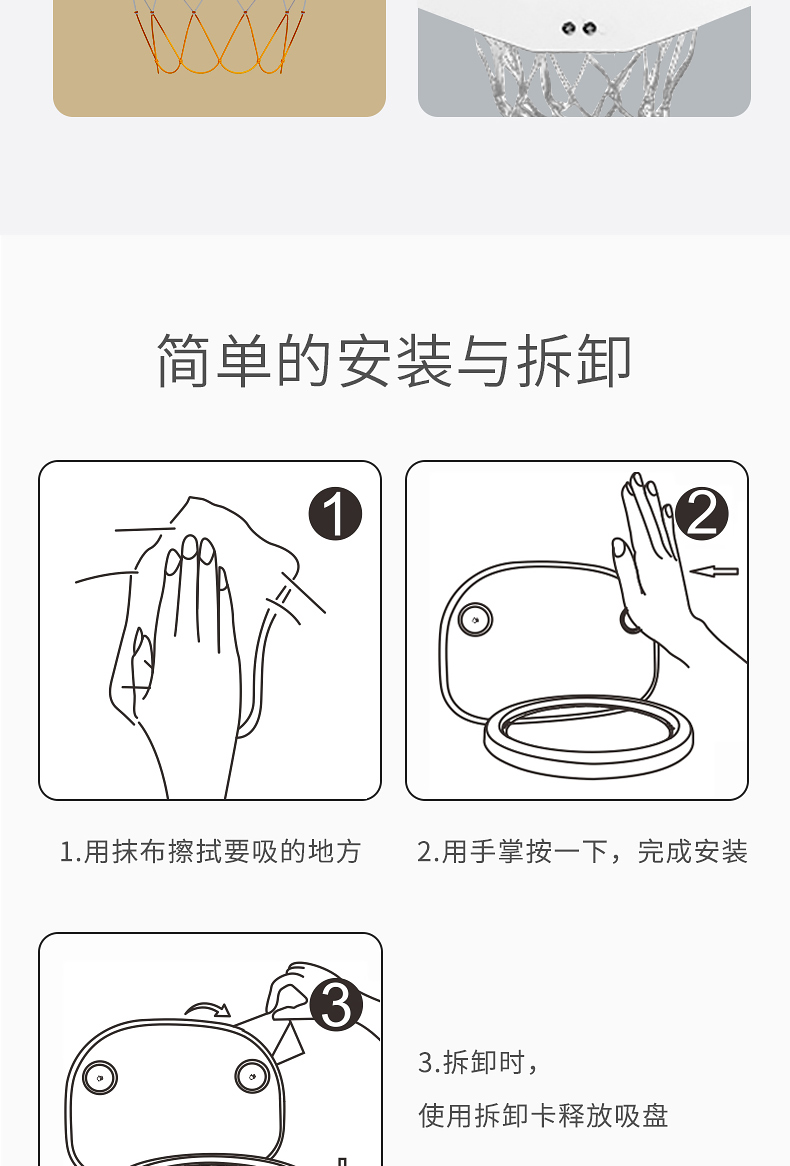 简单的安装与拆卸

1

2

1.用抹布擦拭要吸的地方

2.用手掌按一下，完成安装

3

3.拆卸时，

使用拆卸卡释放吸盘