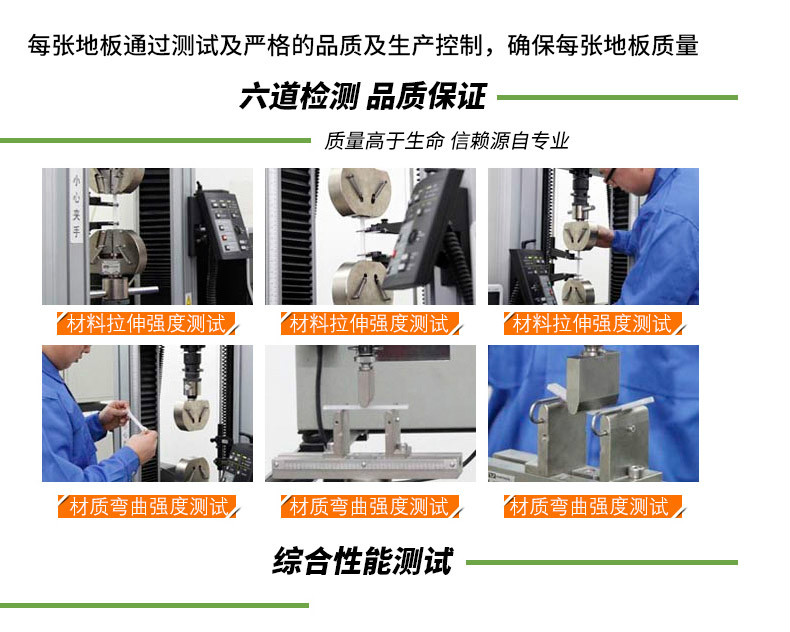 每张地板通过测试及严格的品质及生产控制，确保每张地板质量

六道检测 品质保证

质量高于生命 信赖源自专业

小心夹手

材料拉伸强度测试

材料拉伸强度测试

材料拉伸强度测试

材质弯曲强度测试

材质弯曲强度测试

材质弯曲强度测试

综合性能测试