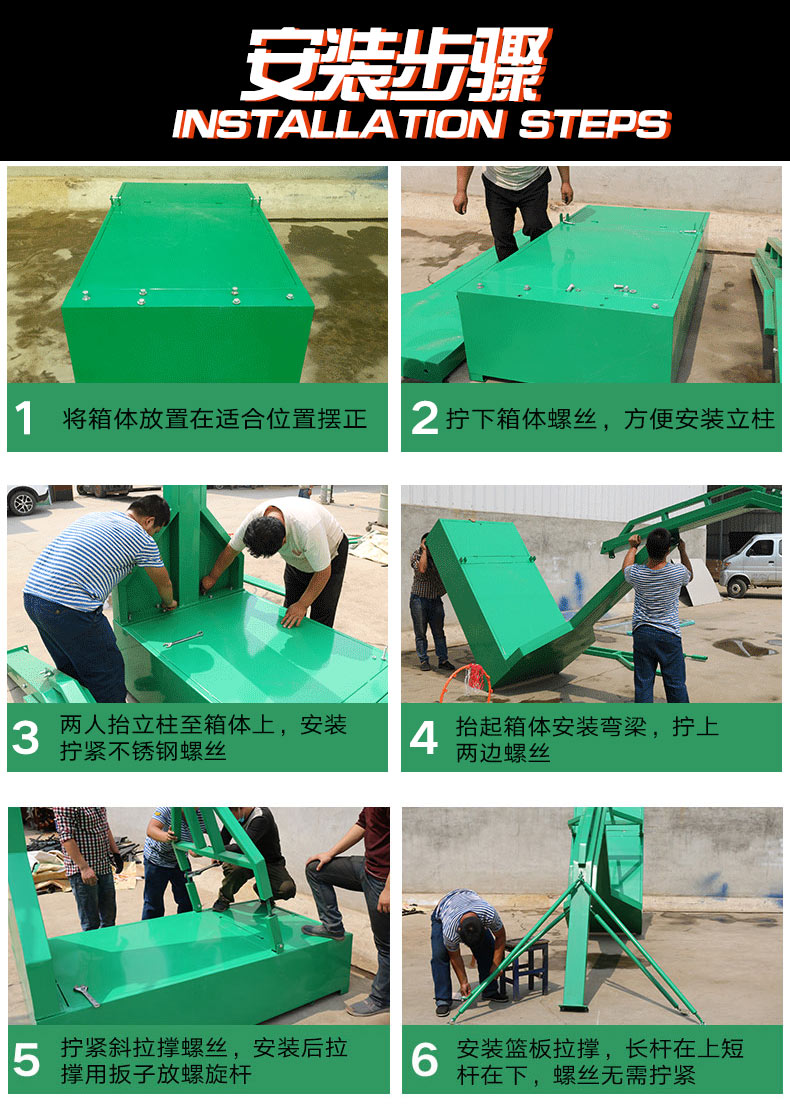 安装步骤
INSTALLATION STEPS

1 将箱体放置在适合位置摆正

2 拧下箱体螺丝，方便安装立柱

3 两人抬立柱至箱体上，安装拧紧不锈钢螺丝

4 抬起箱体安装弯梁，拧上两边螺丝

5 拧紧斜拉撑螺丝，安装后拉撑用扳子放螺旋杆

6 安装篮板拉撑，长杆在上短杆在下，螺丝无需拧紧