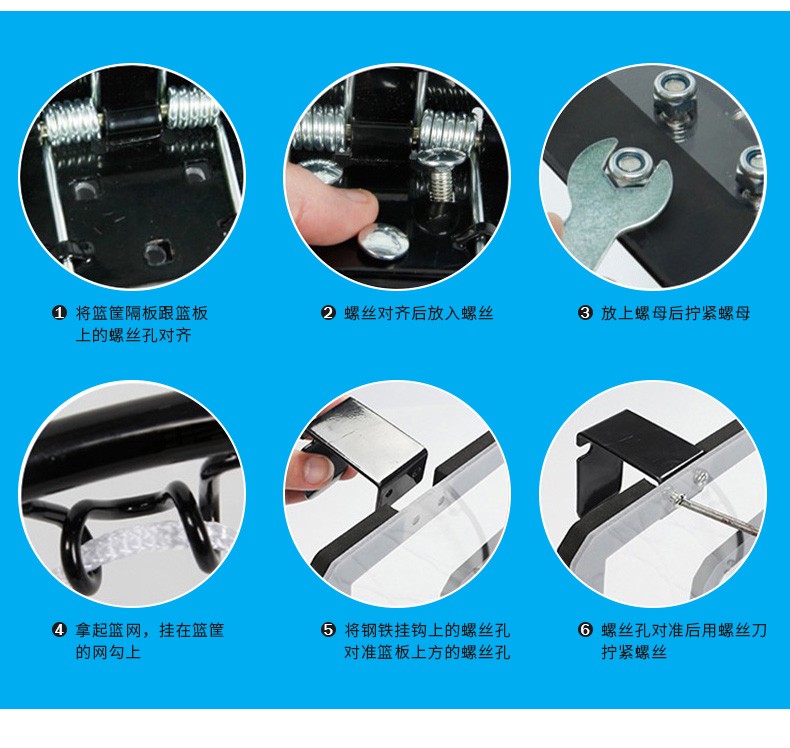 ❶ 将篮筐隔板跟篮板上的螺丝孔对齐

❷ 螺丝对齐后放入螺丝

❸ 放上螺母后拧紧螺母

❹ 拿起篮网，挂在篮筐的网勾上

❺ 将钢铁挂钩上的螺丝孔对准篮板上方的螺丝孔

❻ 螺丝孔对准后用螺丝刀拧紧螺丝