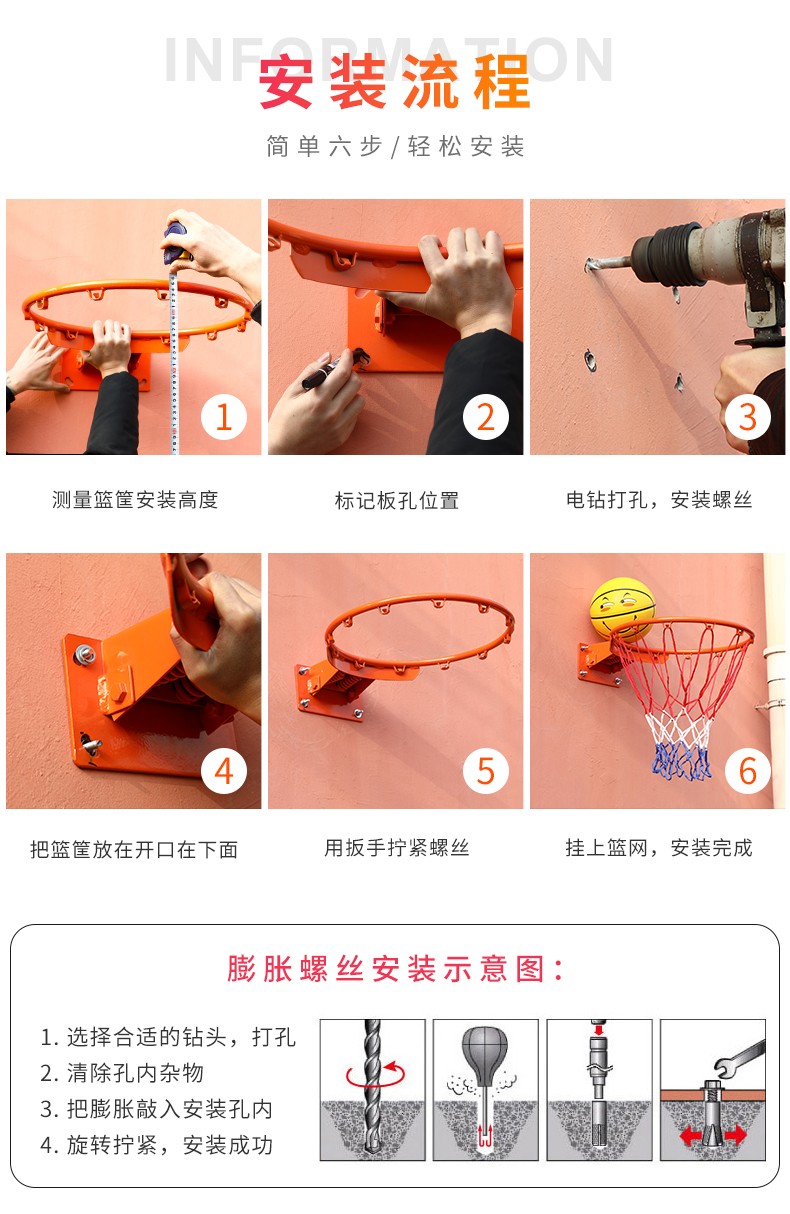 INFORMATION
安装流程
简单六步/轻松安装

1
测量篮筐安装高度

2
标记板孔位置

3
电钻打孔，安装螺丝

4
把篮筐放在开口在下面

5
用扳手拧紧螺丝

6
挂上篮网，安装完成

膨胀螺丝安装示意图：

1. 选择合适的钻头，打孔
2. 清除孔内杂物
3. 把膨胀敲入安装孔内
4. 旋转拧紧，安装成功