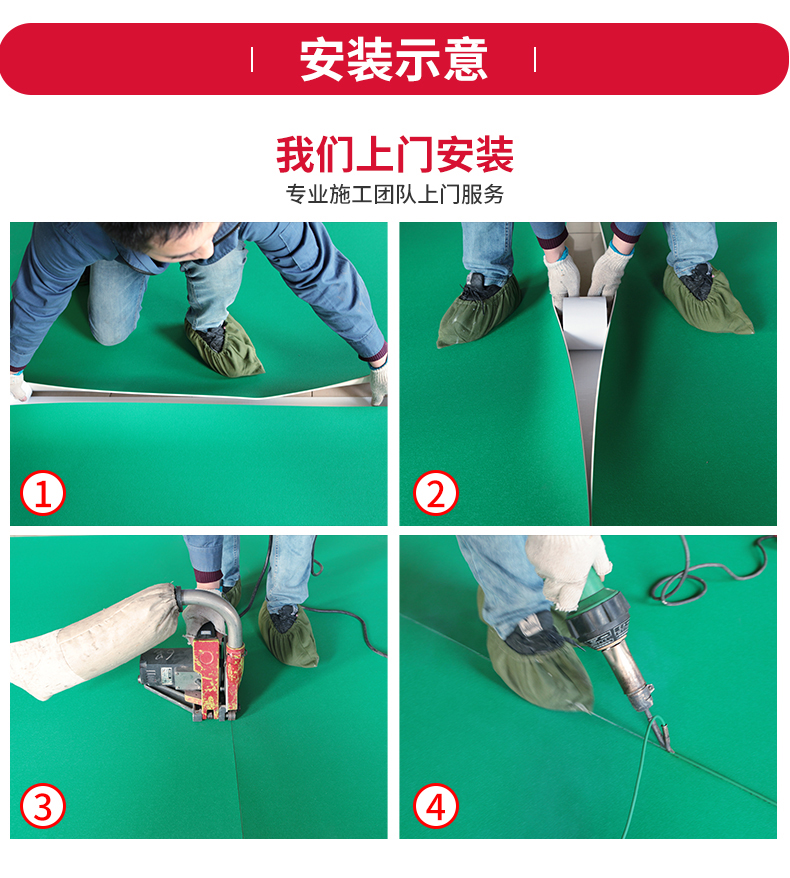 安装示意

我们上门安装

专业施工团队上门服务

1

2

3

4