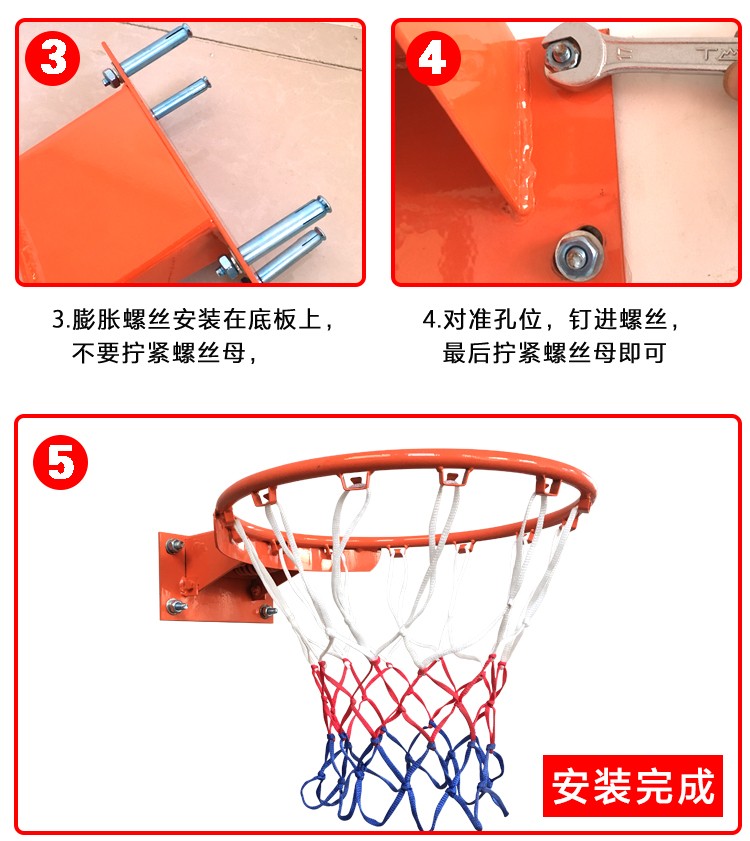 3

4

3.膨胀螺丝安装在底板上，不要拧紧螺丝母，

4.对准孔位，钉进螺丝，最后拧紧螺丝母即可

5

安装完成