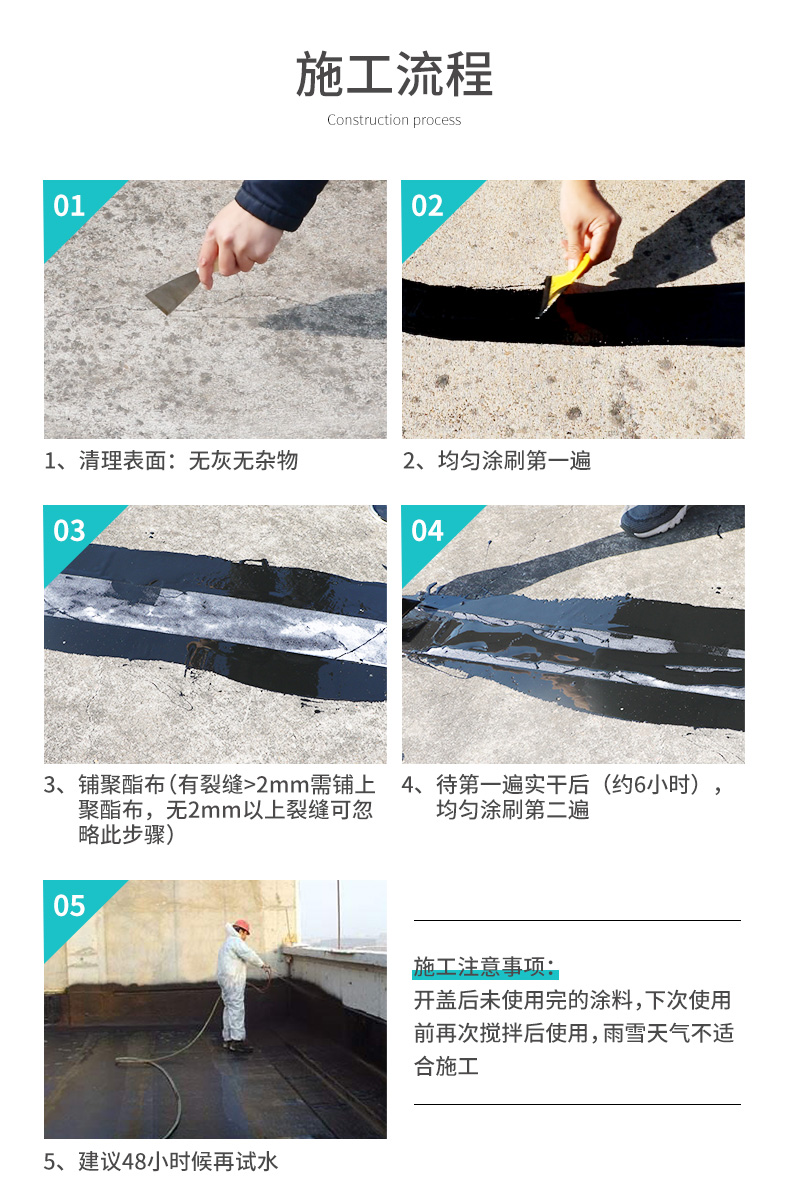 施工流程

Construction process

01

1、清理表面：无灰无杂物

02

2、均匀涂刷第一遍

03

3、铺聚酯布（有裂缝>2mm需铺上聚酯布，无2mm以上裂缝可忽略此步骤）

04

4、待第一遍实干后（约6小时），均匀涂刷第二遍

05

5、建议48小时候再试水

施工注意事项：

开盖后未使用完的涂料，下次使用前再次搅拌后使用，雨雪天气不适合施工