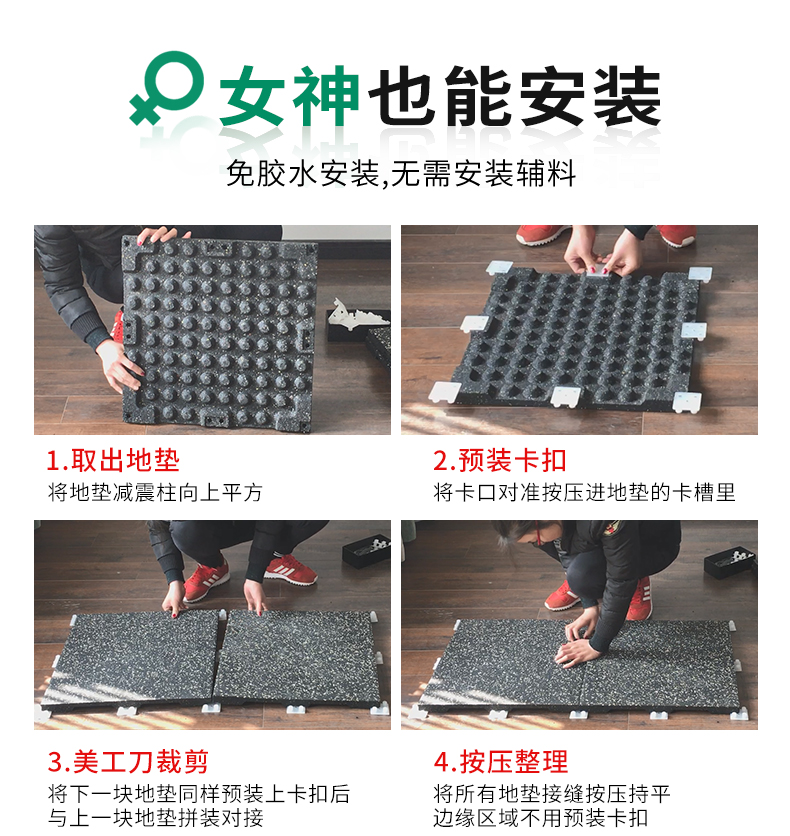 女神也能安装

免胶水安装,无需安装辅料

1.取出地垫

将地垫减震柱向上平方

2.预装卡扣

将卡口对准按压进地垫的卡槽里

3.美工刀裁剪

将下一块地垫同样预装上卡扣后与上一块地垫拼装对接

4.按压整理

将所有地垫接缝按压持平边缘区域不用预装卡扣