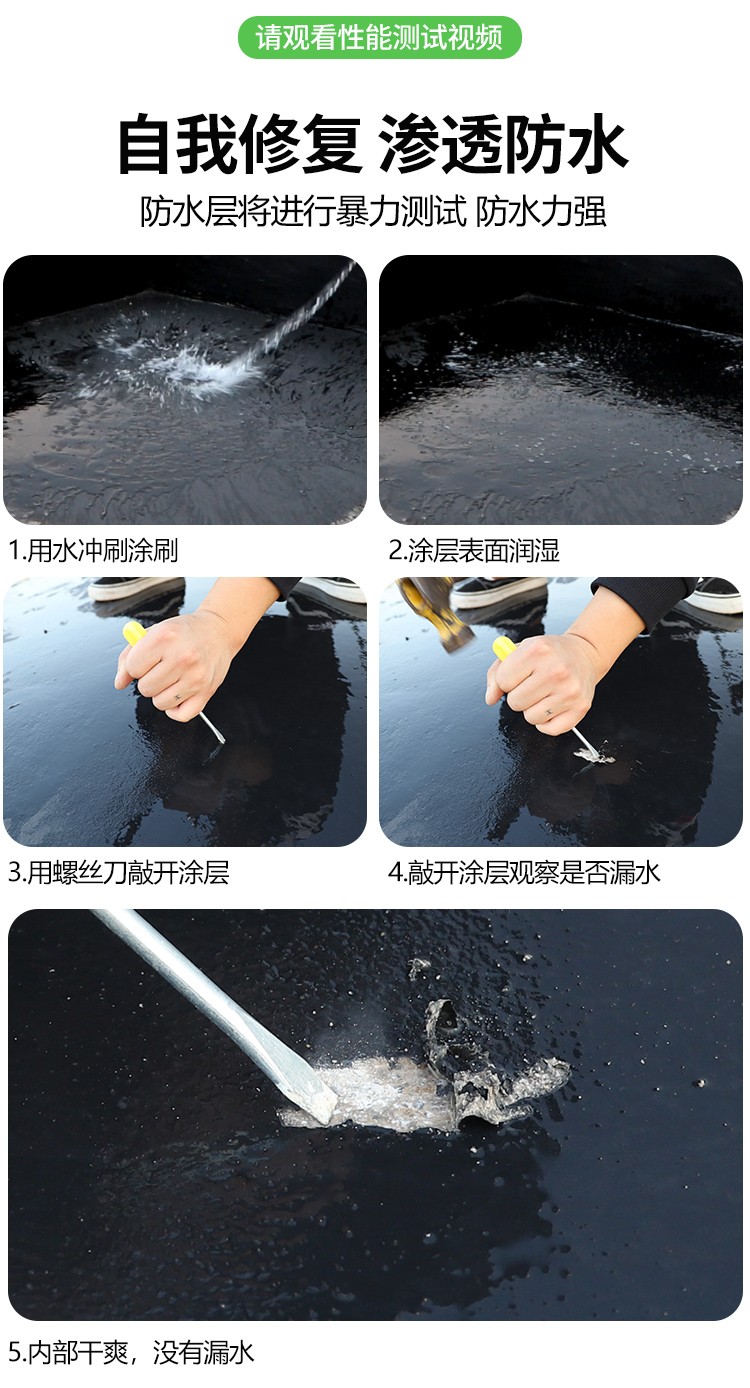 请观看性能测试视频

自我修复 渗透防水

防水层将进行暴力测试 防水力强

1.用水冲刷涂刷

2.涂层表面润湿

3.用螺丝刀敲开涂层

4.敲开涂层观察是否漏水

5.内部干爽，没有漏水