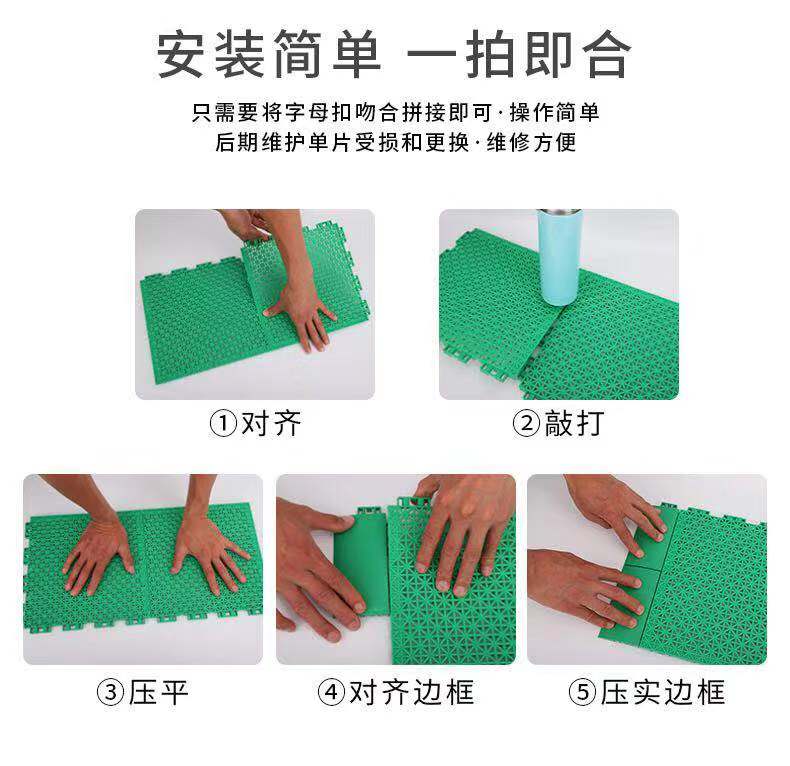 安装简单 一拍即合

只需要将字母扣吻合拼接即可·操作简单
后期维护单片受损和更换·维修方便

①对齐

②敲打

③压平

④对齐边框

⑤压实边框