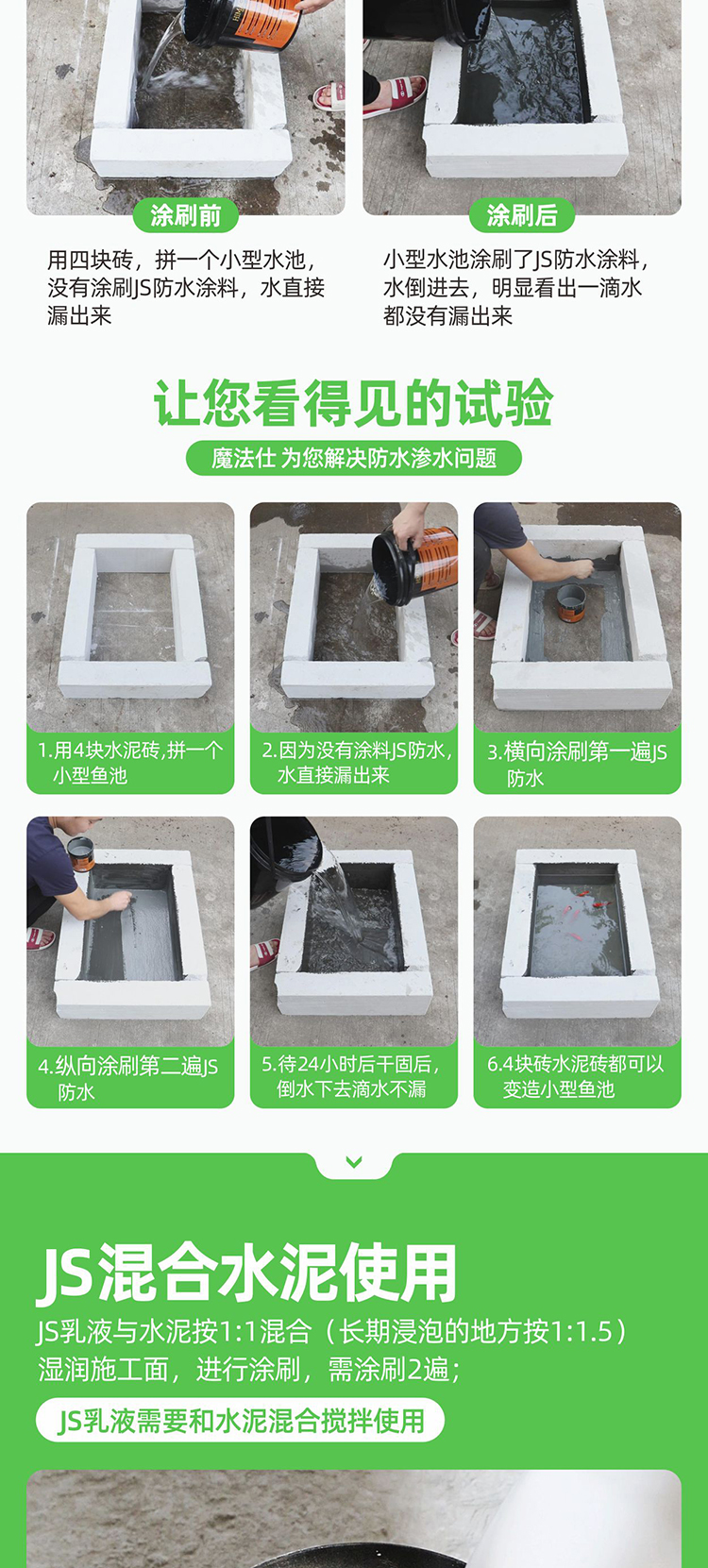 涂刷前

用四块砖，拼一个小型水池，没有涂刷JS防水涂料，水直接漏出来

涂刷后

小型水池涂刷了JS防水涂料，水倒进去，明显看出一滴水都没有漏出来

让您看得见的试验

魔法仕 为您解决防水渗水问题

1.用4块水泥砖,拼一个小型鱼池

2.因为没有涂料JS防水,水直接漏出来

3.横向涂刷第一遍JS防水

4.纵向涂刷第二遍JS防水

5.待24小时后干固后,倒水下去滴水不漏

6.4块砖水泥砖都可以变造小型鱼池

JS混合水泥使用

JS乳液与水泥按1:1混合（长期浸泡的地方按1:1.5）湿润施工面，进行涂刷，需涂刷2遍;

JS乳液需要和水泥混合搅拌使用