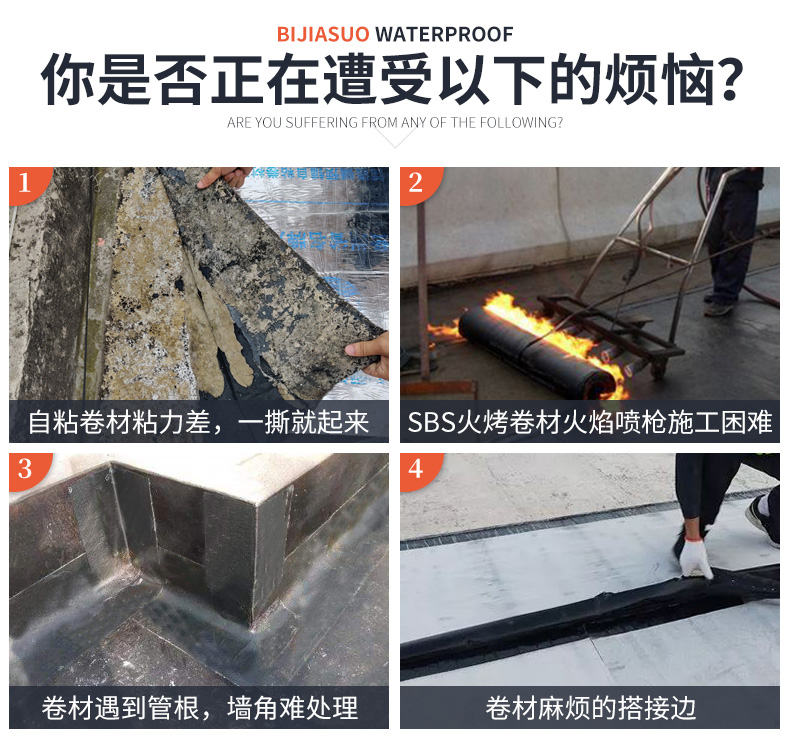 BIJIASUO WATERPROOF

你是否正在遭受以下的烦恼?

ARE YOU SUFFERING FROM ANY OF THE FOLLOWING?

1

自粘卷材粘力差，一撕就起来

2

SBS火烤卷材火焰喷枪施工困难

3

卷材遇到管根，墙角难处理

4

卷材麻烦的搭接边