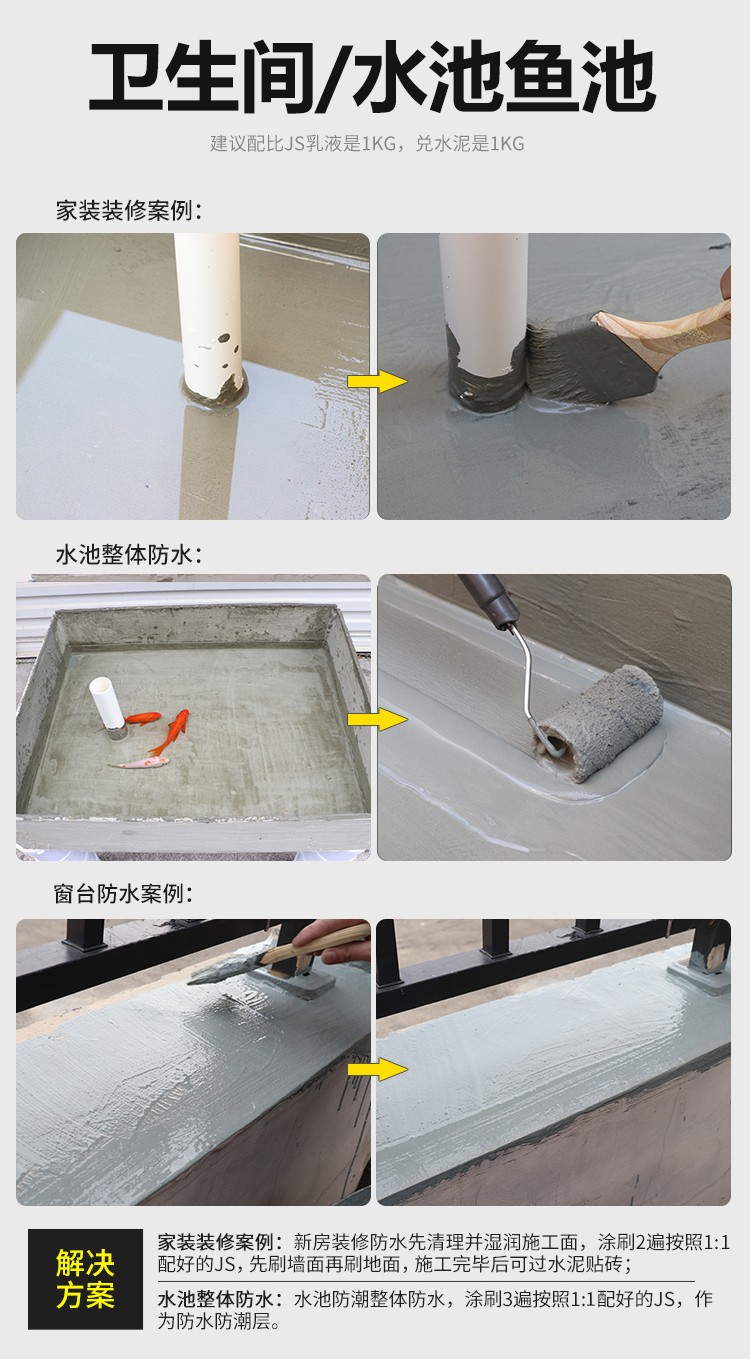 卫生间/水池鱼池

建议配比JS乳液是1KG，兑水泥是1KG

家装装修案例：

水池整体防水：

窗台防水案例：

解决方案

家装装修案例：新房装修防水先清理并湿润施工面，涂刷2遍按照1:1配好的JS，先刷墙面再刷地面，施工完毕后可过水泥贴砖；

水池整体防水：水池防潮整体防水，涂刷3遍按照1:1配好的JS，作为防水防潮层。