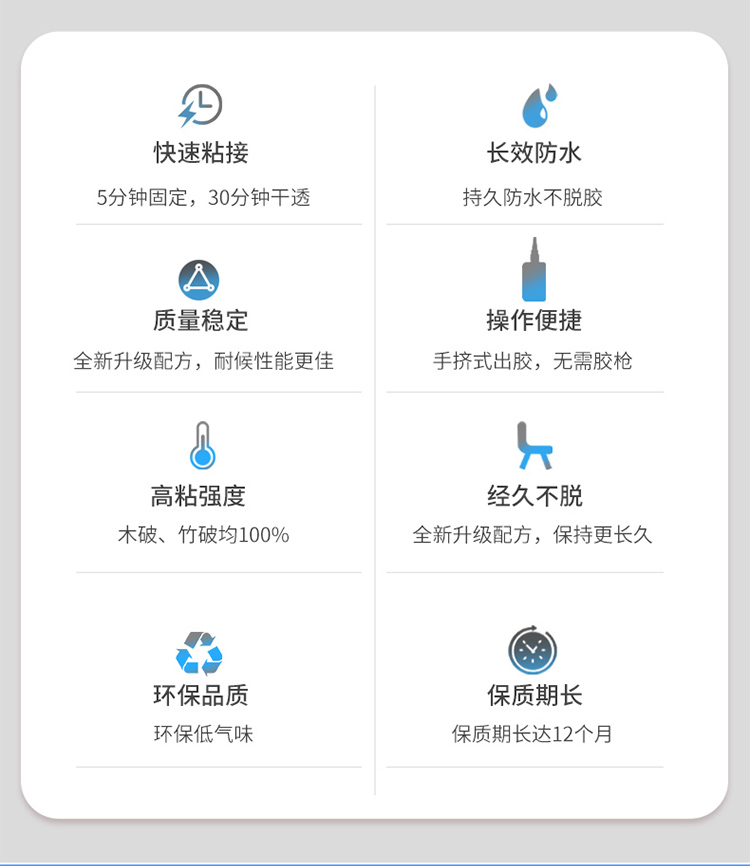 快速粘接

5分钟固定，30分钟干透

质量稳定

全新升级配方，耐候性能更佳

高粘强度

木破、竹破均100%

环保品质

环保低气味

长效防水

持久防水不脱胶

操作便捷

手挤式出胶，无需胶枪

经久不脱

全新升级配方，保持更长久

保质期长

保质期长达12个月