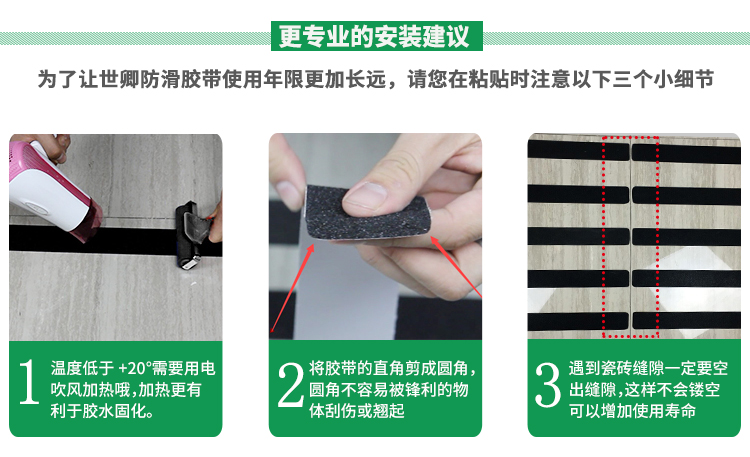 更专业的安装建议

为了让世卿防滑胶带使用年限更加长远，请您在粘贴时注意以下三个小细节

1 温度低于 +20°需要用电吹风加热哦，加热更有利于胶水固化。

2 将胶带的直角剪成圆角，圆角不容易被锋利的物体刮伤或翘起

3 遇到瓷砖缝隙一定要空出缝隙，这样不会镂空可以增加使用寿命