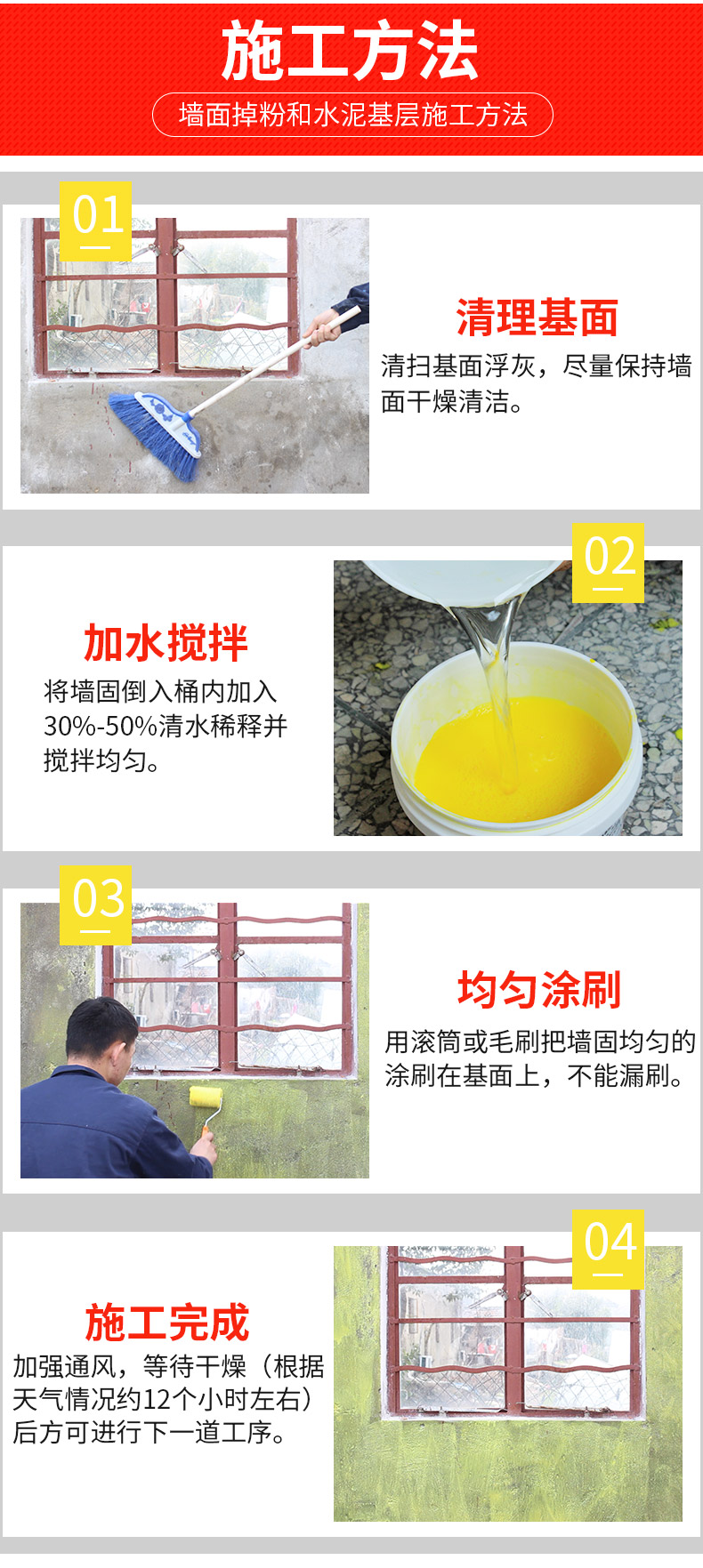 施工方法

墙面掉粉和水泥基层施工方法

01

清理基面

清扫基面浮灰，尽量保持墙面干燥清洁。

02

加水搅拌

将墙固倒入桶内加入30%-50%清水稀释并搅拌均匀。

03

均匀涂刷

用滚筒或毛刷把墙固均匀的涂刷在基面上，不能漏刷。

04

施工完成

加强通风，等待干燥（根据天气情况约12个小时左右）后方可进行下一道工序。