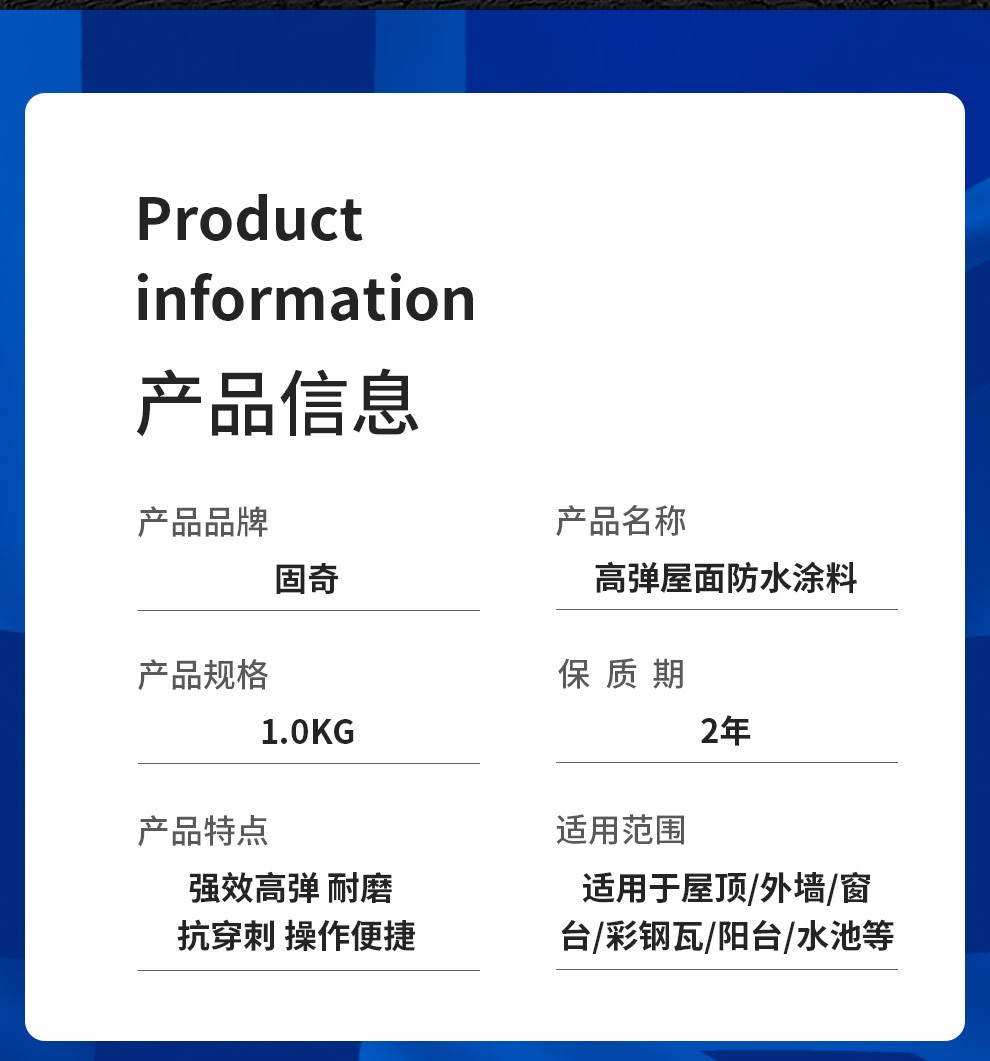 Product information

产品信息

产品品牌
固奇

产品规格
1.0KG

产品特点
强效高弹 耐磨
抗穿刺 操作便捷

产品名称
高弹屋面防水涂料

保 质 期
2年

适用范围
适用于屋顶/外墙/窗台/彩钢瓦/阳台/水池等