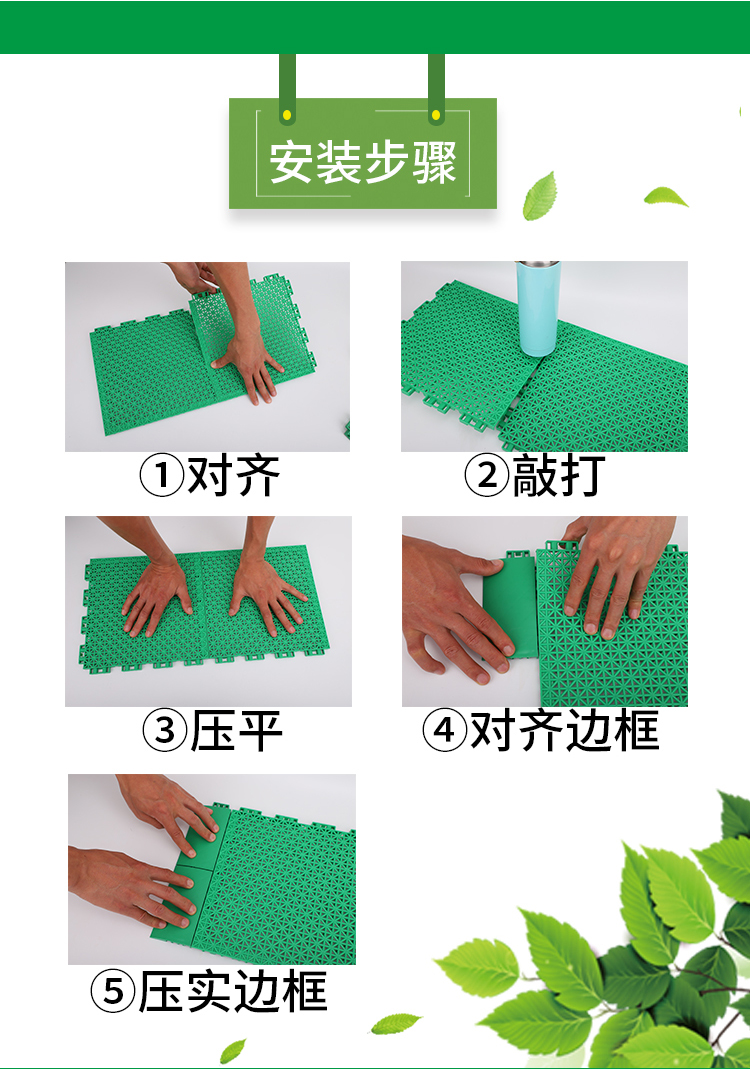 安装步骤

①对齐

②敲打

③压平

④对齐边框

⑤压实边框