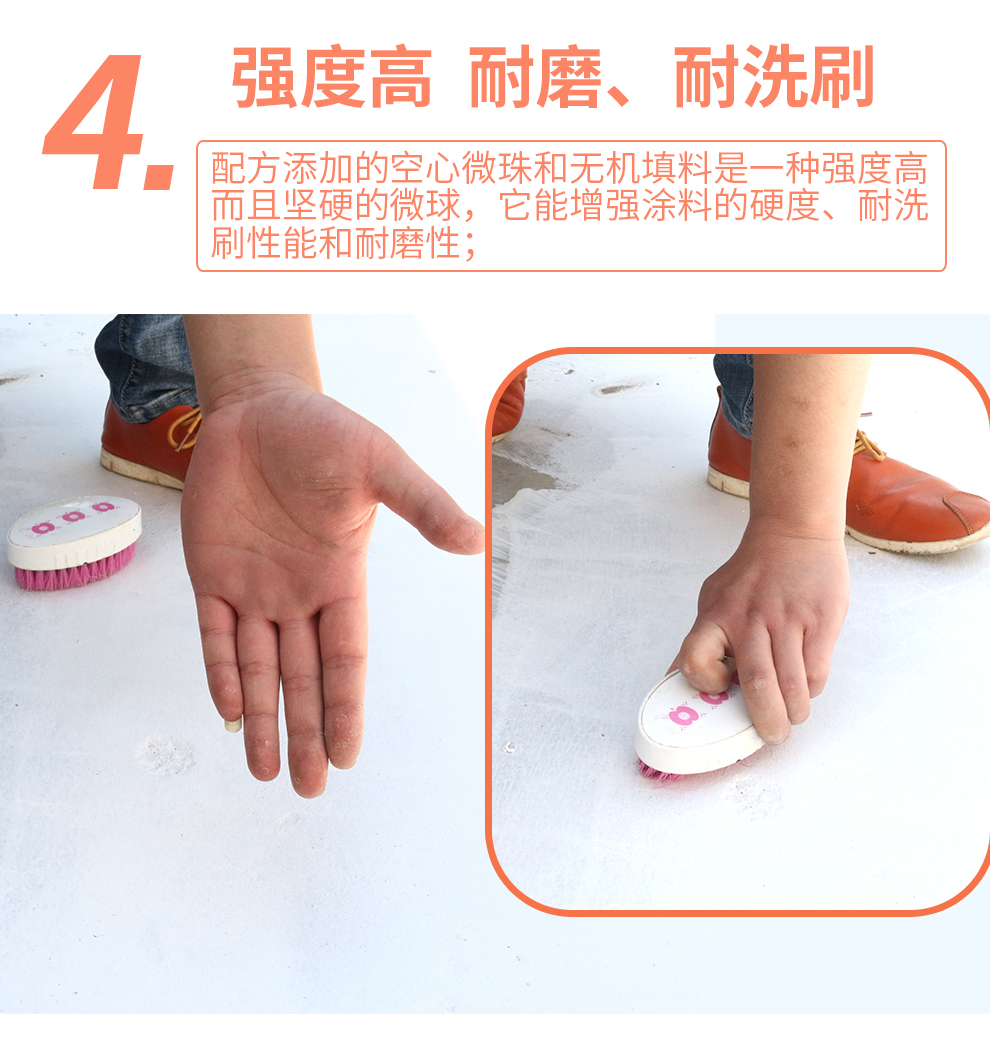 4. 强度高 耐磨、耐洗刷

配方添加的空心微珠和无机填料是一种强度高而且坚硬的微球，它能增强涂料的硬度、耐洗刷性能和耐磨性；