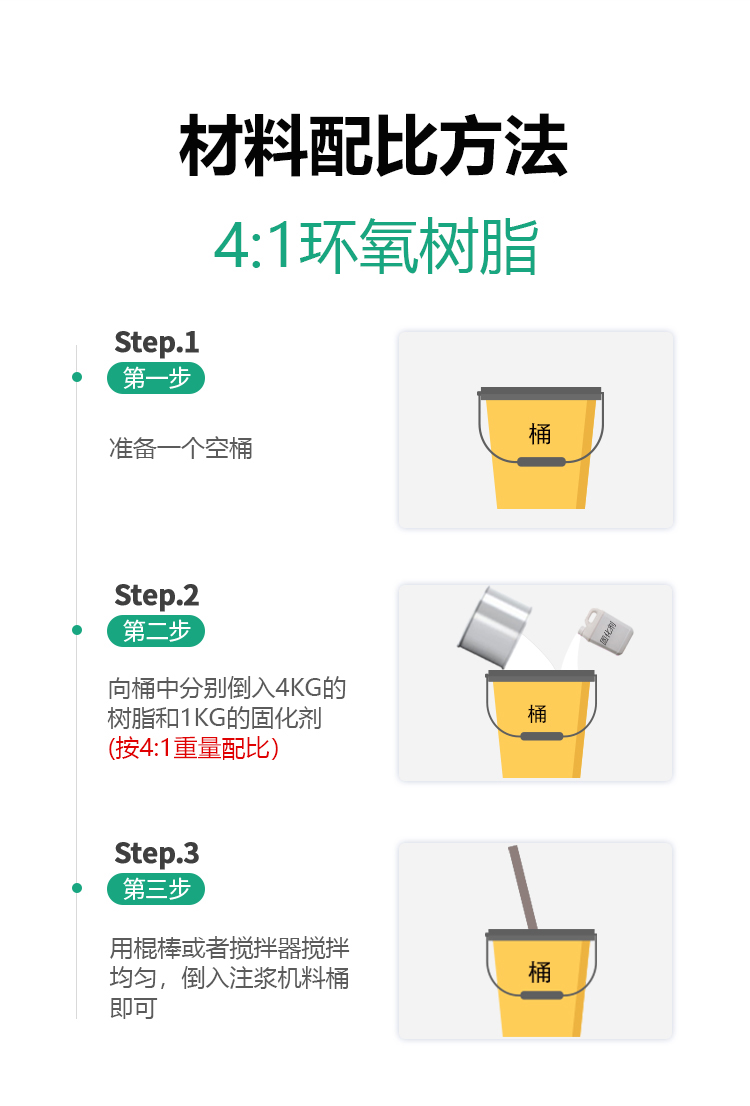 材料配比方法

4:1环氧树脂

Step.1

第一步

准备一个空桶

桶

Step.2

第二步

向桶中分别倒入4KG的树脂和1KG的固化剂 (按4:1重量配比)

固化剂

桶

Step.3

第三步

用棍棒或者搅拌器搅拌均匀，倒入注浆机料桶即可

桶