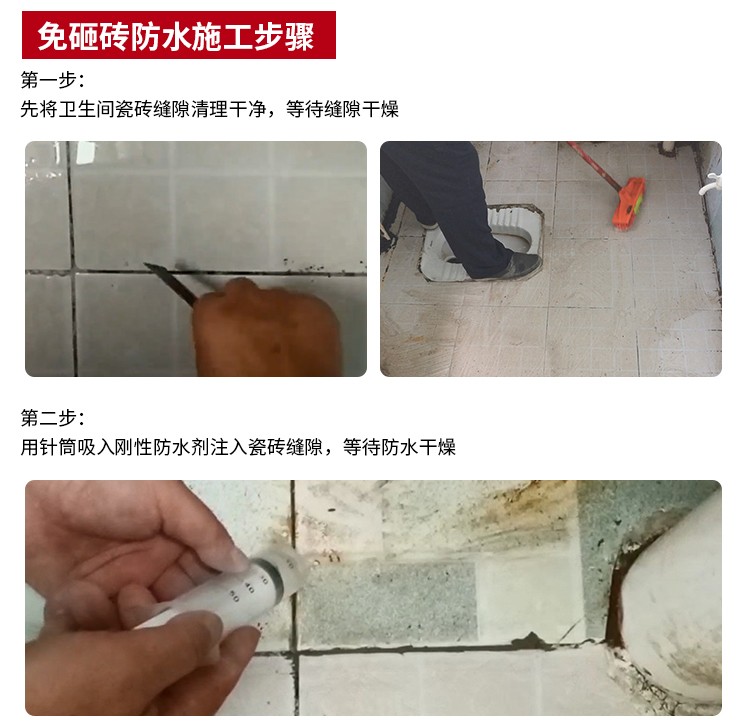 免砸砖防水施工步骤

第一步：
先将卫生间瓷砖缝隙清理干净，等待缝隙干燥

第二步：
用针筒吸入刚性防水剂注入瓷砖缝隙，等待防水干燥

30
40
50