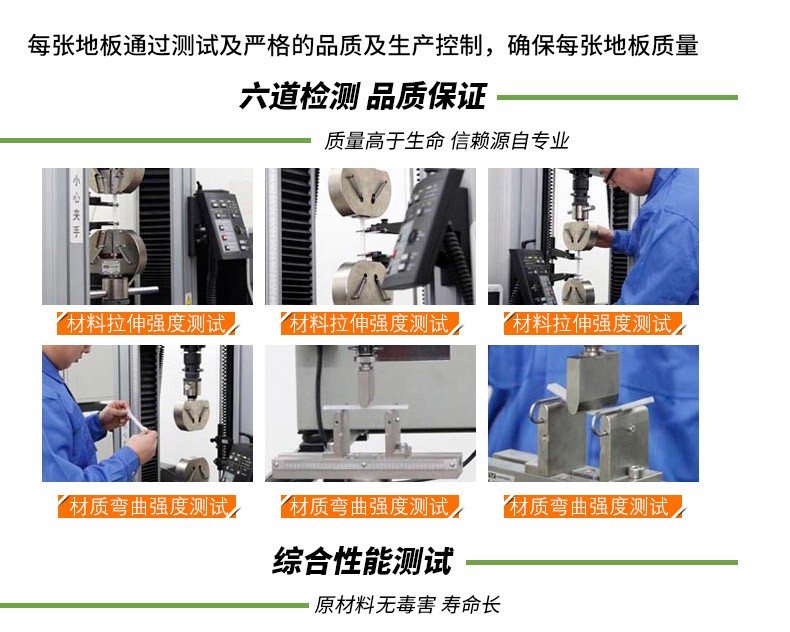 每张地板通过测试及严格的品质及生产控制，确保每张地板质量

六道检测 品质保证

质量高于生命 信赖源自专业

小心夹手

材料拉伸强度测试

材料拉伸强度测试

材料拉伸强度测试

材质弯曲强度测试

材质弯曲强度测试

材质弯曲强度测试

综合性能测试

原材料无毒害 寿命长