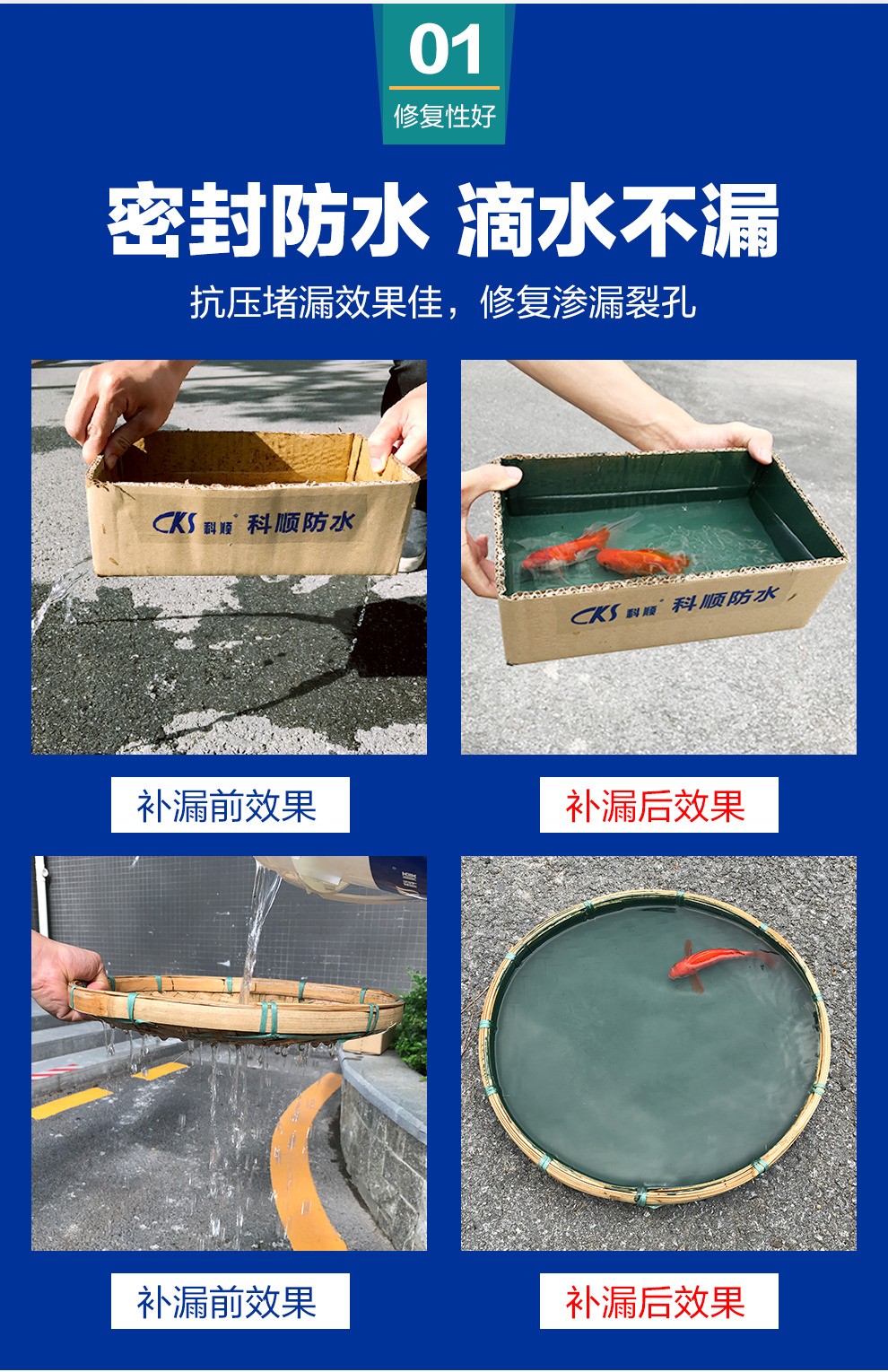 01
修复性好

密封防水 滴水不漏
抗压堵漏效果佳，修复渗漏裂孔

CKS 科顺 科顺防水

CKS 科顺 科顺防水

补漏前效果

补漏后效果

补漏前效果

补漏后效果