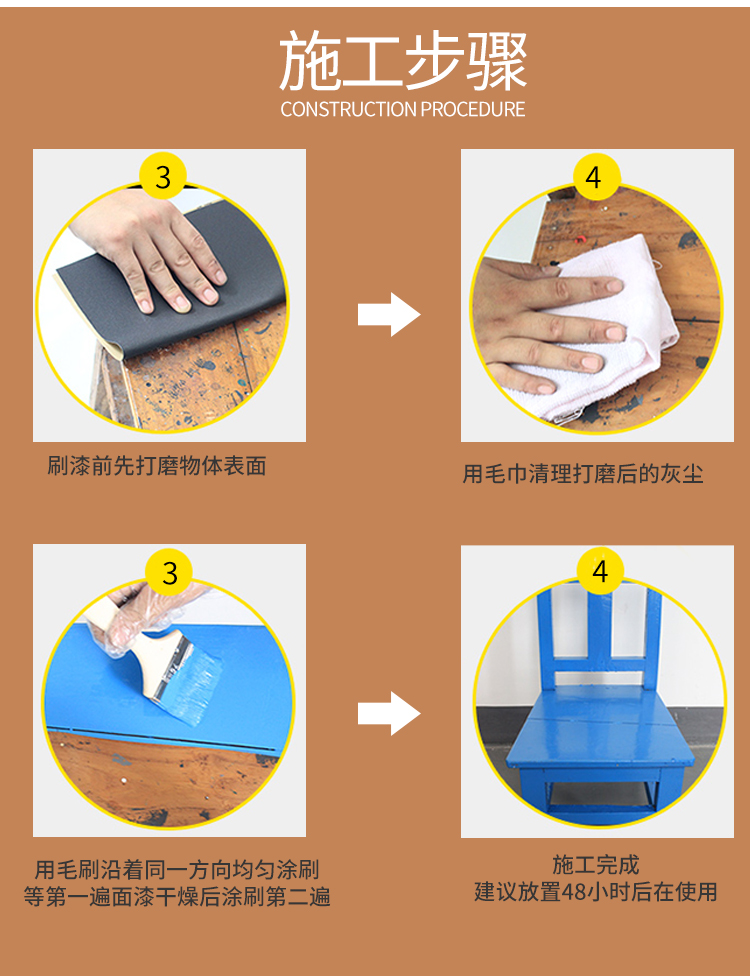 施工步骤
CONSTRUCTION PROCEDURE

3

刷漆前先打磨物体表面

4

用毛巾清理打磨后的灰尘

3

用毛刷沿着同一方向均匀涂刷
等第一遍面漆干燥后涂刷第二遍

4

施工完成
建议放置48小时后在使用