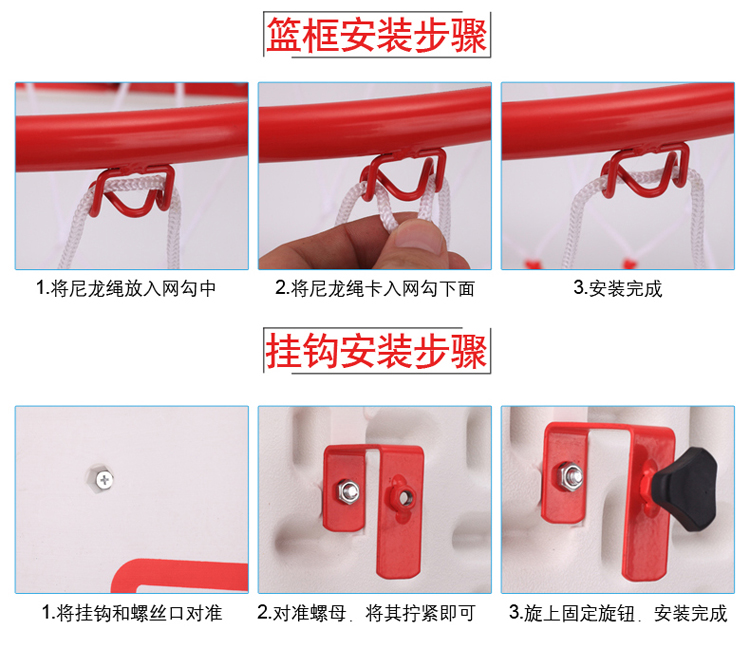 篮框安装步骤

1.将尼龙绳放入网勾中

2.将尼龙绳卡入网勾下面

3.安装完成

挂钩安装步骤

1.将挂钩和螺丝口对准

2.对准螺母，将其拧紧即可

3.旋上固定旋钮，安装完成