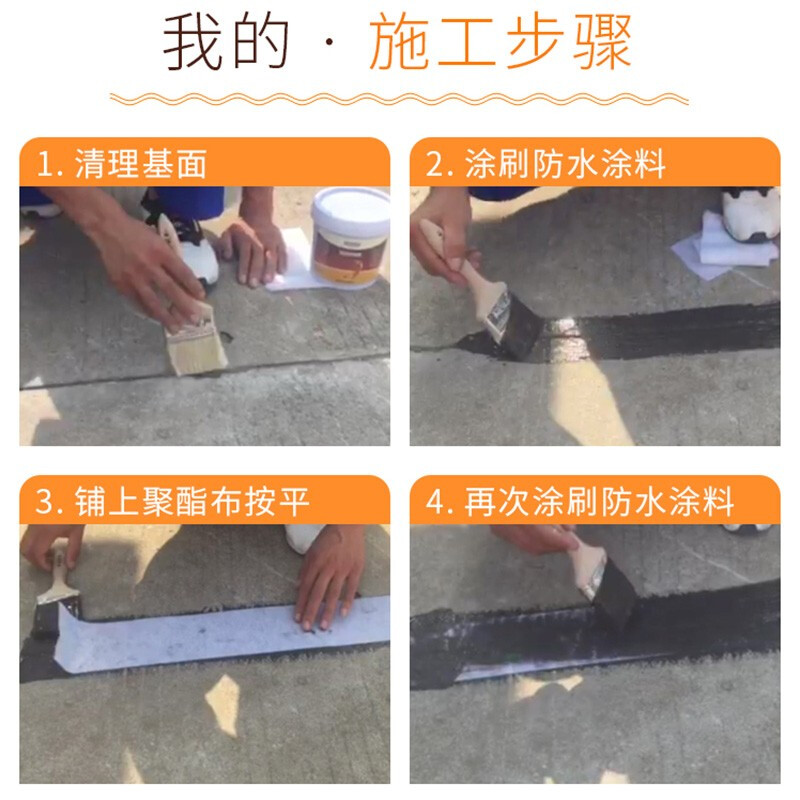 我的 · 施工步骤

1. 清理基面

2. 涂刷防水涂料

3. 铺上聚酯布按平

4. 再次涂刷防水涂料