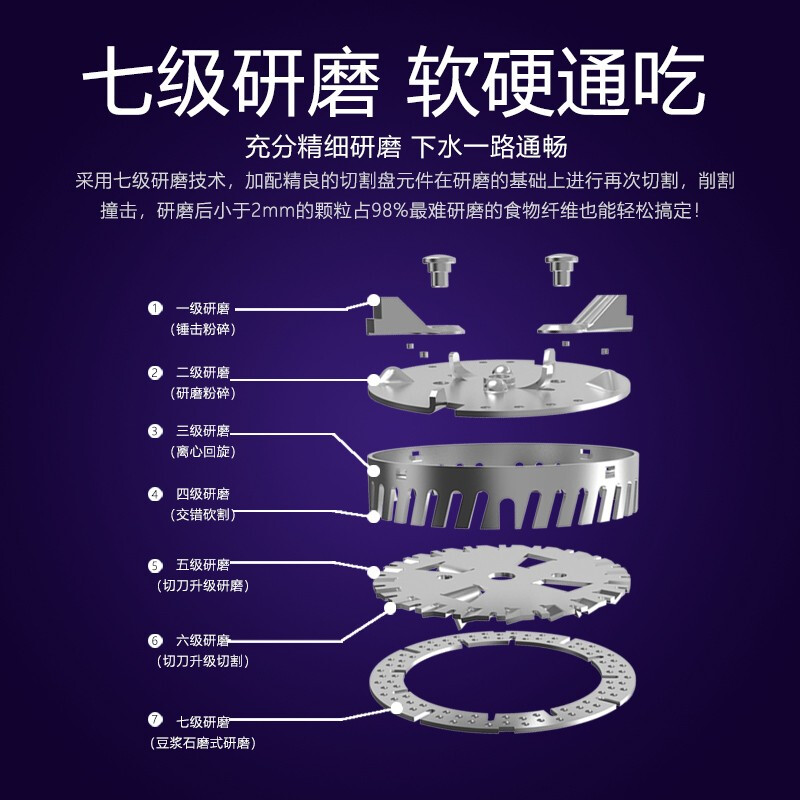 七级研磨 软硬通吃

充分精细研磨 下水一路通畅

采用七级研磨技术，加配精良的切割盘元件在研磨的基础上进行再次切割，削割撞击，研磨后小于2mm的颗粒占98%最难研磨的食物纤维也能轻松搞定！

① 一级研磨
（锤击粉碎）

② 二级研磨
（研磨粉碎）

③ 三级研磨
（离心回旋）

④ 四级研磨
（交错砍割）

⑤ 五级研磨
（切刀升级研磨）

⑥ 六级研磨
（切刀升级切割）

⑦ 七级研磨
（豆浆石磨式研磨）